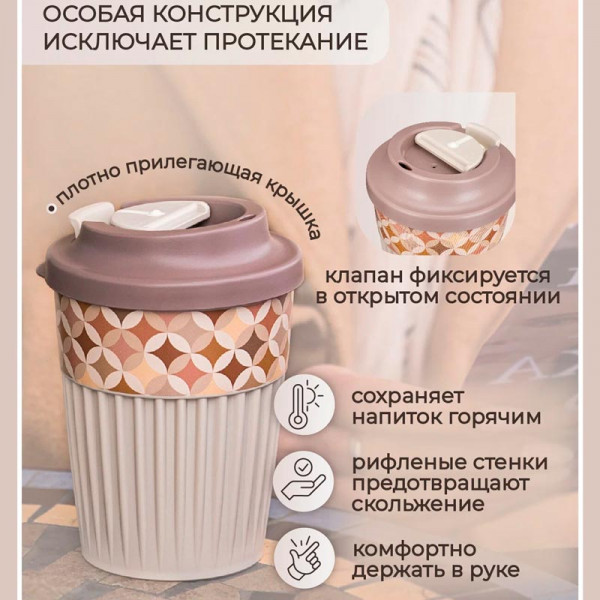 ОСОБАЯ КОНСТРУКЦИЯ ИСКЛЮЧАЕТ ПРОТЕКАНИЕ

плотно прилегающая крышка

клапан фиксируется в открытом состоянии

сохраняет напиток горячим

рифленые стенки предотвращают скольжение

комфортно держать в руке