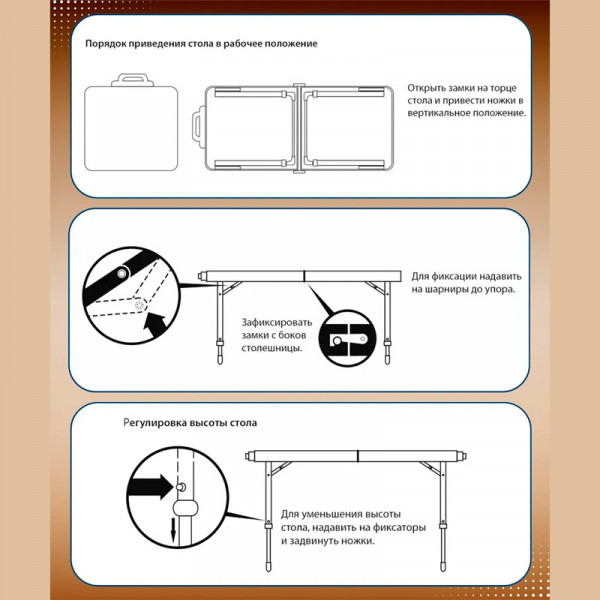 Порядок приведения стола в рабочее положение

Открыть замки на торце стола и привести ножки в вертикальное положение.

Для фиксации надавить на шарниры до упора.

Зафиксировать замки с боков столешницы.

Регулировка высоты стола

Для уменьшения высоты стола, надавить на фиксаторы и задвинуть ножки.